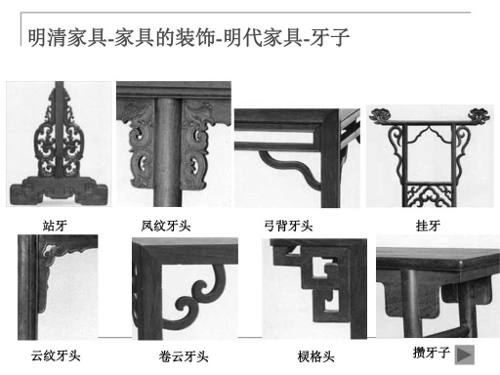 明清家具-家具的装饰-明代家具-牙子

站牙

凤纹牙头

弓背牙头

挂牙

云纹牙头

卷云牙头

棂格头

攒牙子